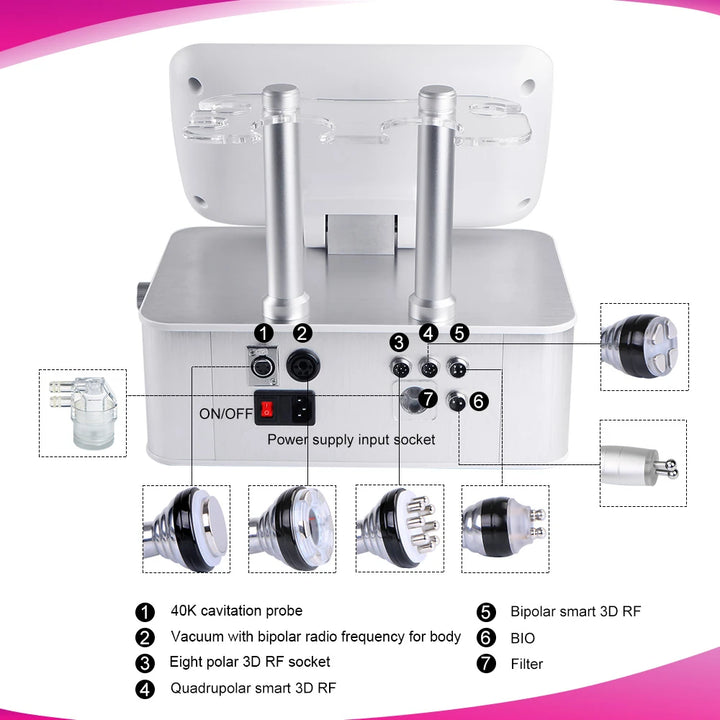 1 2 3 4 5

7 6

ON/OFF

Power supply input socket

1 40K cavitation probe
2 Vacuum with bipolar radio frequency for body
3 Eight polar 3D RF socket
4 Quadrupolar smart 3D RF
5 Bipolar smart 3D RF
6 BIO
7 Filter