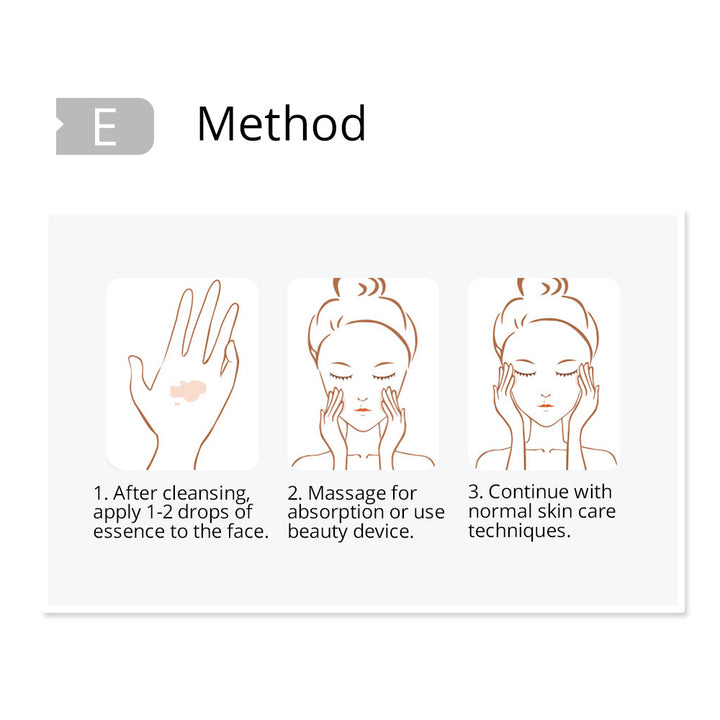 E

Method

1. After cleansing, apply 1-2 drops of essence to the face.

2. Massage for absorption or use beauty device.

3. Continue with normal skin care techniques.