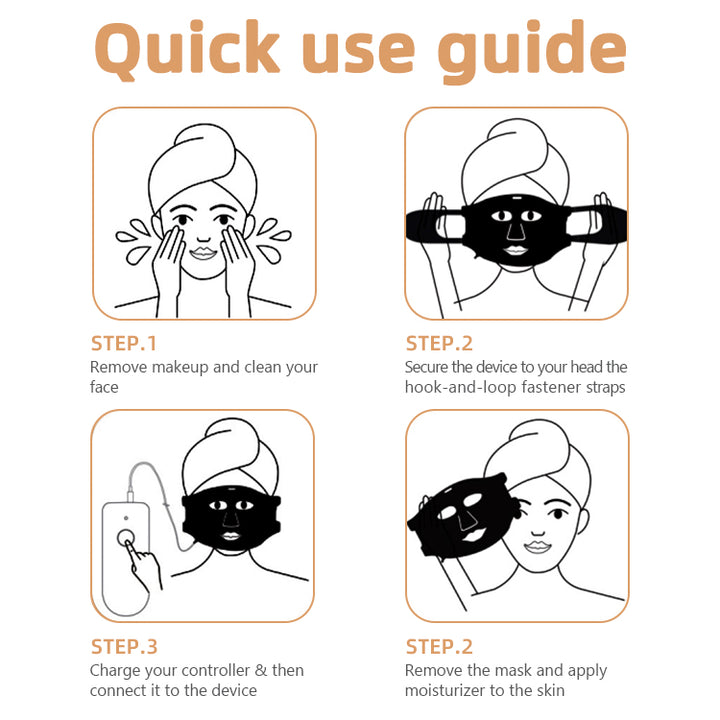 Quick use guide

STEP.1
Remove makeup and clean your face

STEP.2
Secure the device to your head the hook-and-loop fastener straps

STEP.3
Charge your controller & then connect it to the device

STEP.2
Remove the mask and apply moisturizer to the skin